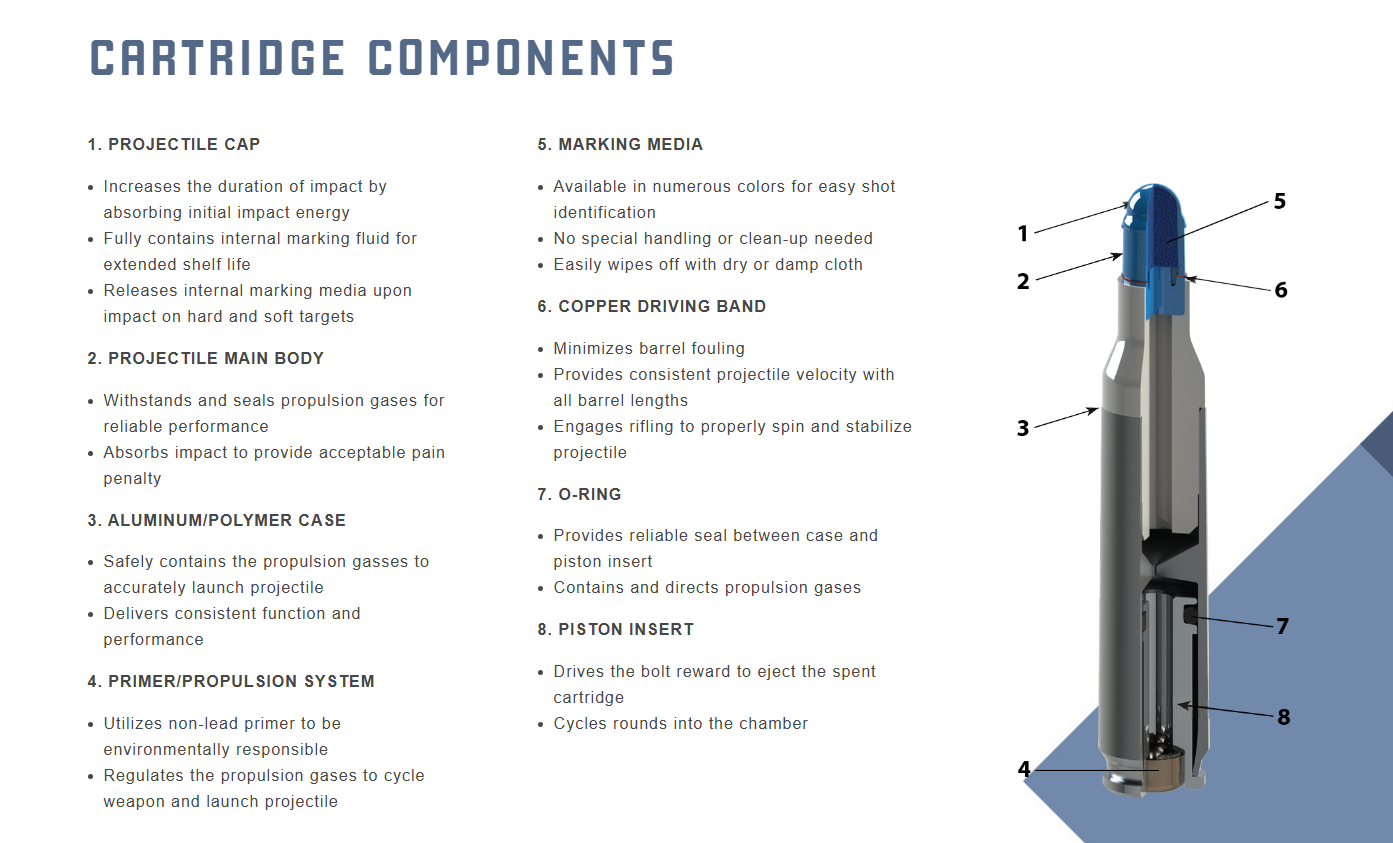 CARTRIDGE COMPONENTS

1. PROJECTILE CAP

- Increases the duration of impact by absorbing initial impact energy
- Fully contains internal marking fluid for extended shelf life
- Releases internal marking media upon impact on hard and soft targets

2. PROJECTILE MAIN BODY

- Withstands and seals propulsion gases for reliable performance
- Absorbs impact to provide acceptable pain penalty

3. ALUMINUM/POLYMER CASE

- Safely contains the propulsion gasses to accurately launch projectile
- Delivers consistent function and performance

4. PRIMER/PROPULSION SYSTEM

- Utilizes non-lead primer to be environmentally responsible
- Regulates the propulsion gases to cycle weapon and launch projectile

5. MARKING MEDIA

- Available in numerous colors for easy shot identification
- No special handling or clean-up needed
- Easily wipes off with dry or damp cloth

6. COPPER DRIVING BAND

- Minimizes barrel fouling
- Provides consistent projectile velocity with all barrel lengths
- Engages rifling to properly spin and stabilize projectile

7. O-RING

- Provides reliable seal between case and piston insert
- Contains and directs propulsion gases

8. PISTON INSERT

- Drives the bolt reward to eject the spent cartridge
- Cycles rounds into the chamber

1
2
3
4
5
6
7
8